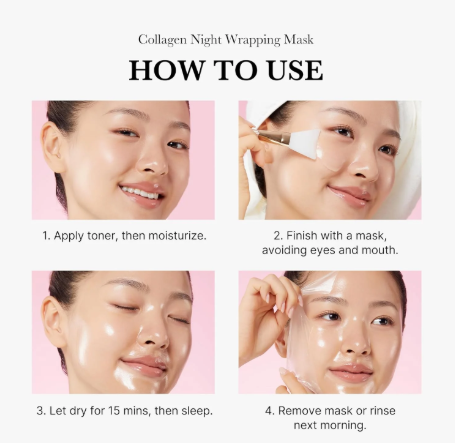 Collagen Night Wrapping Mask

HOW TO USE

1. Apply toner, then moisturize.

2. Finish with a mask, avoiding eyes and mouth.

3. Let dry for 15 mins, then sleep.

4. Remove mask or rinse next morning.